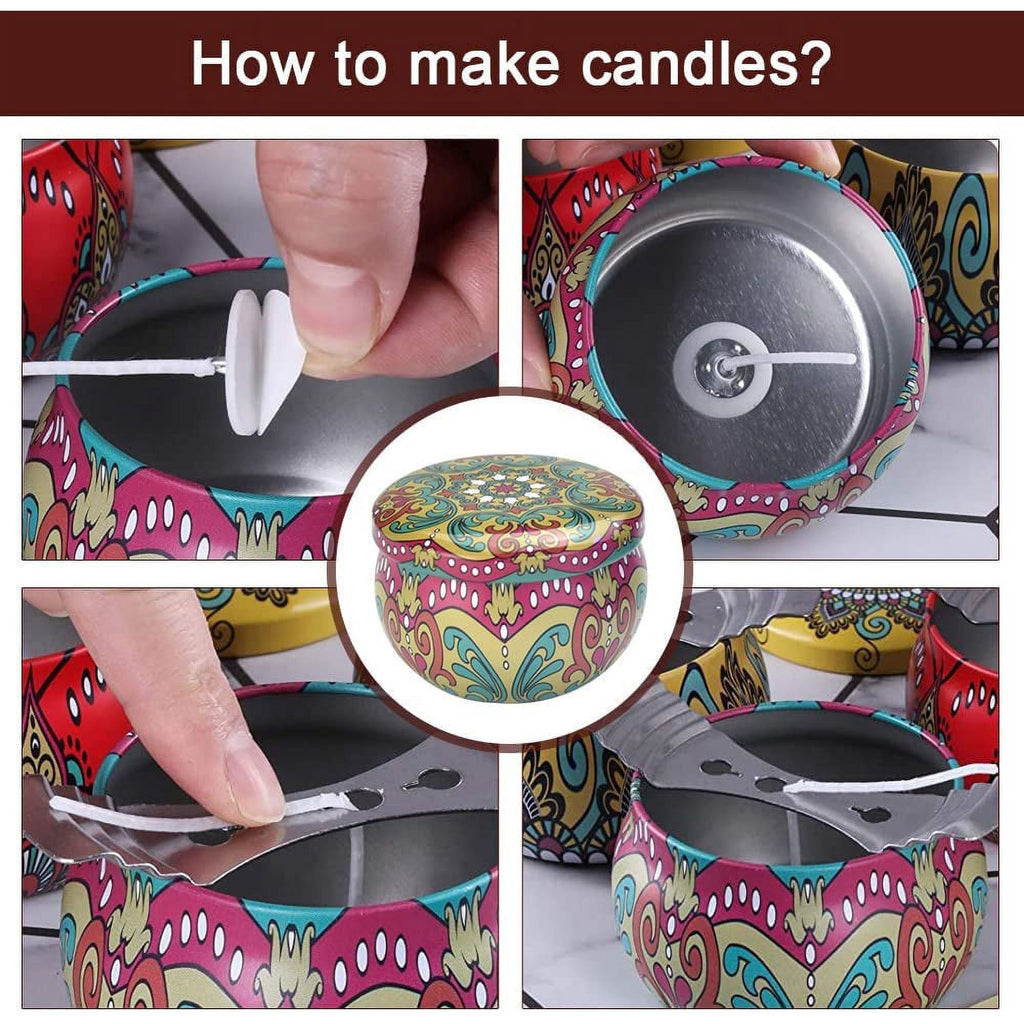 How to make candles?